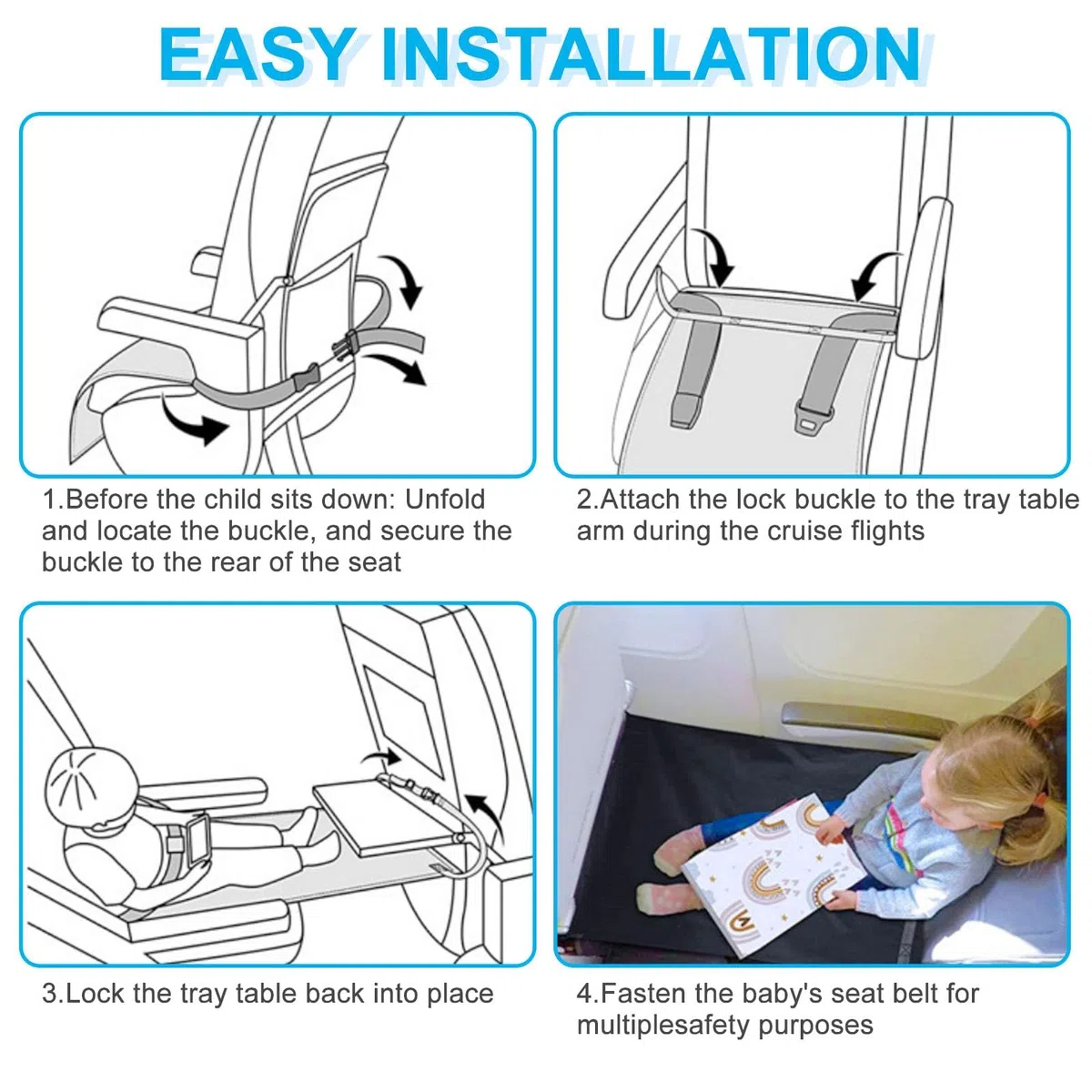 EASY INSTALLATION

1.Before the child sits down: Unfold and locate the buckle, and secure the buckle to the rear of the seat

2.Attach the lock buckle to the tray table arm during the cruise flights

3.Lock the tray table back into place

4.Fasten the baby's seat belt for multiplesafety purposes