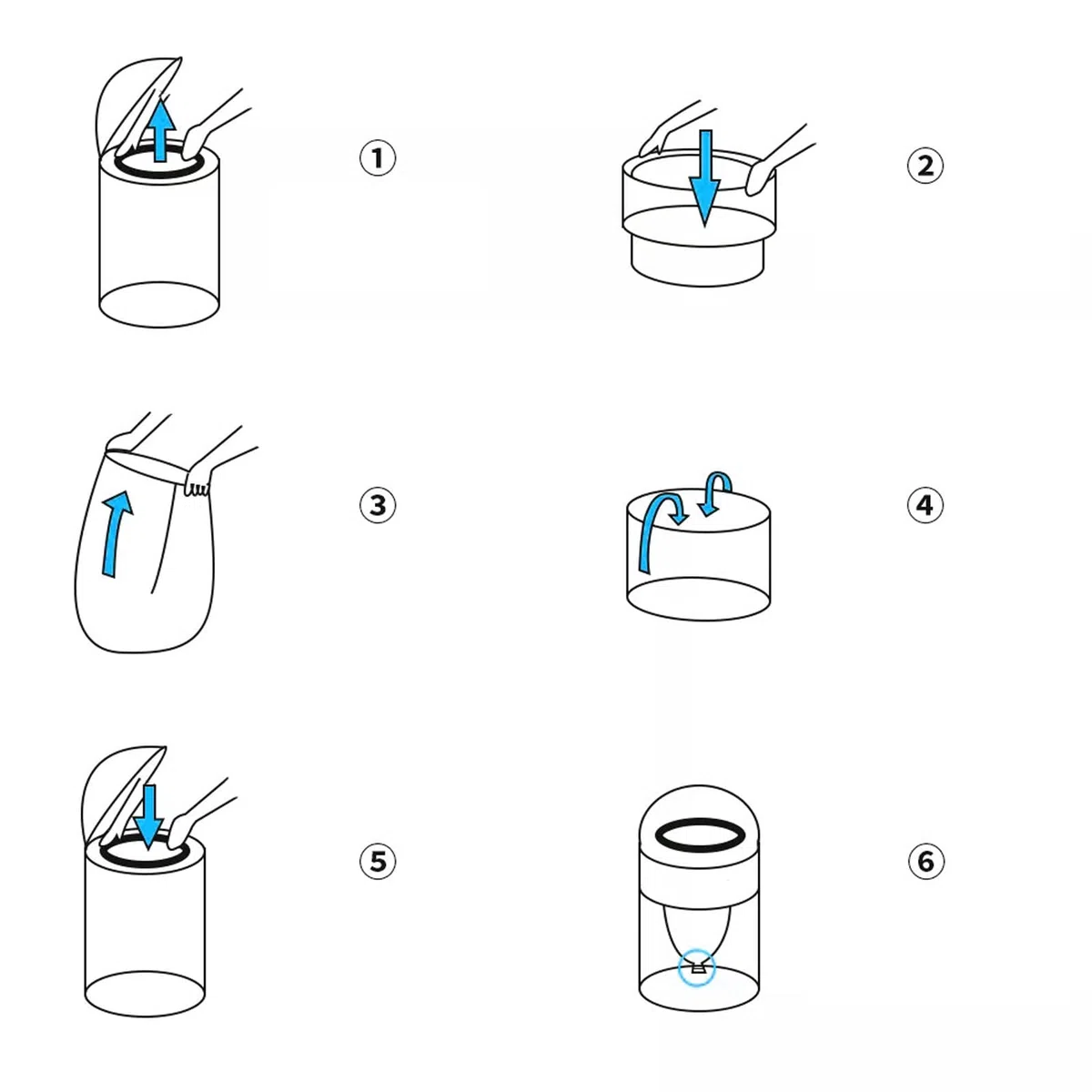 ①

②

③

④

⑤

⑥