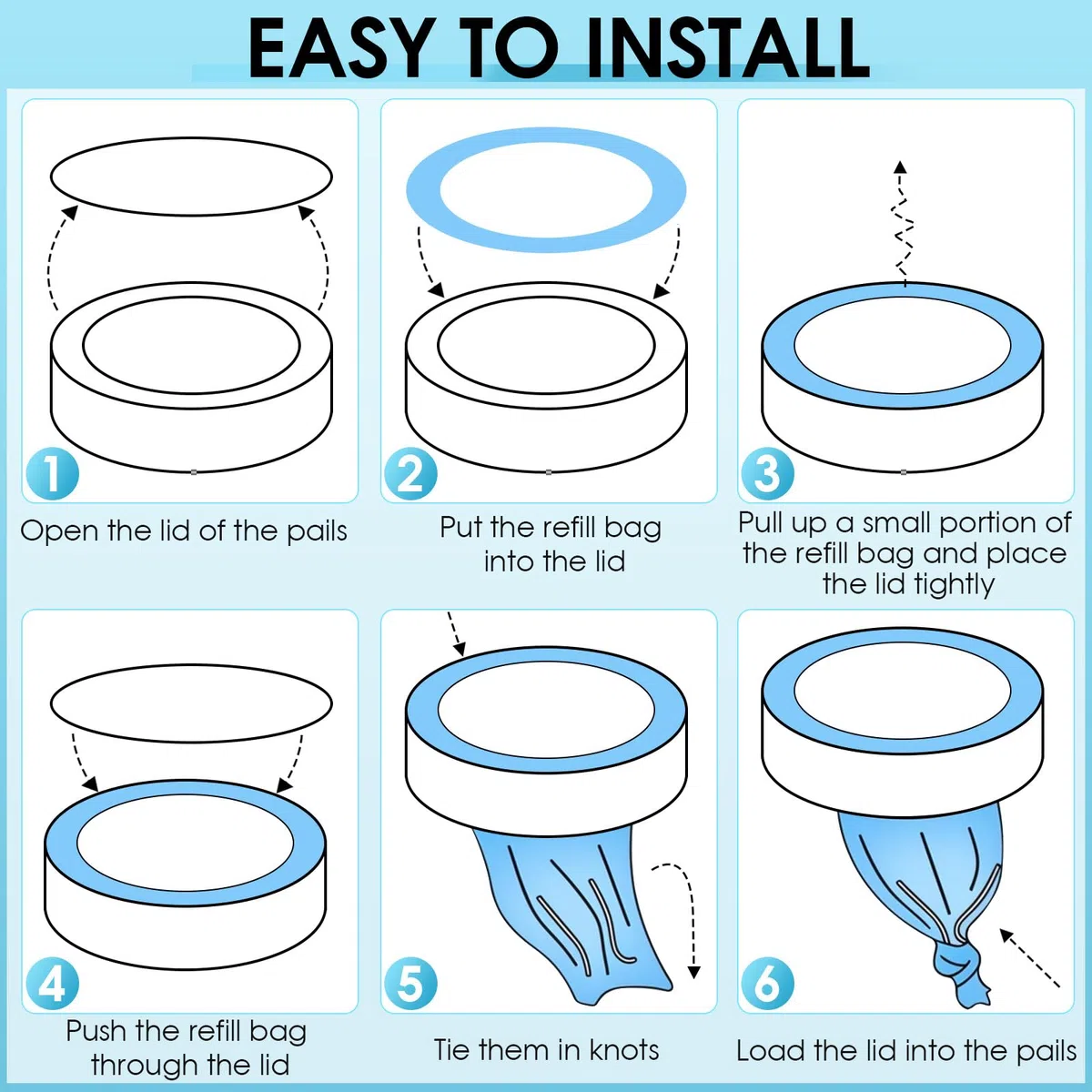 EASY TO INSTALL

1
Open the lid of the pails

2
Put the refill bag into the lid

3
Pull up a small portion of the refill bag and place the lid tightly

4
Push the refill bag through the lid

5
Tie them in knots

6
Load the lid into the pails