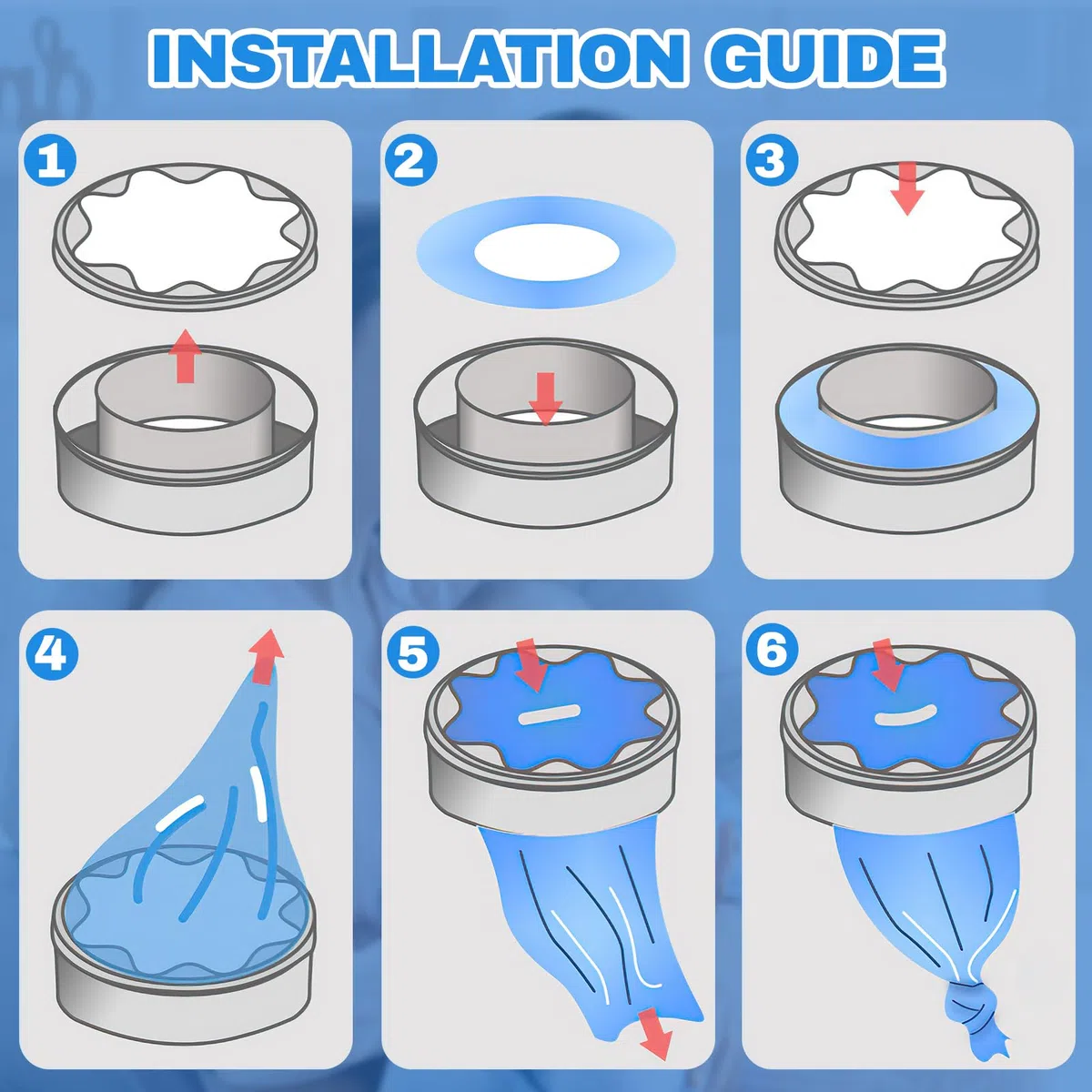 INSTALLATION GUIDE

1

2

3

4

5

6