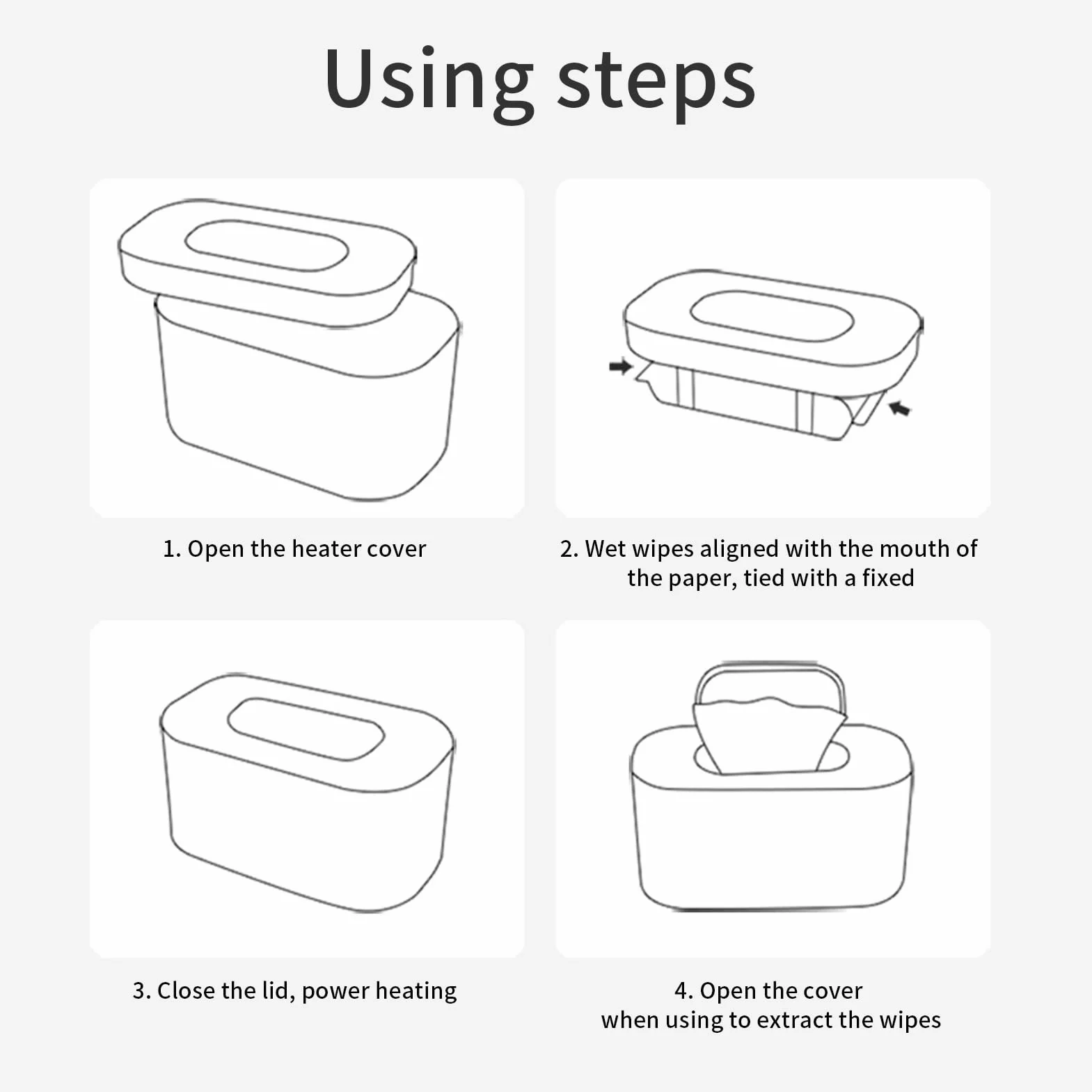 Using steps

1. Open the heater cover

2. Wet wipes aligned with the mouth of the paper, tied with a fixed

3. Close the lid, power heating

4. Open the cover
when using to extract the wipes