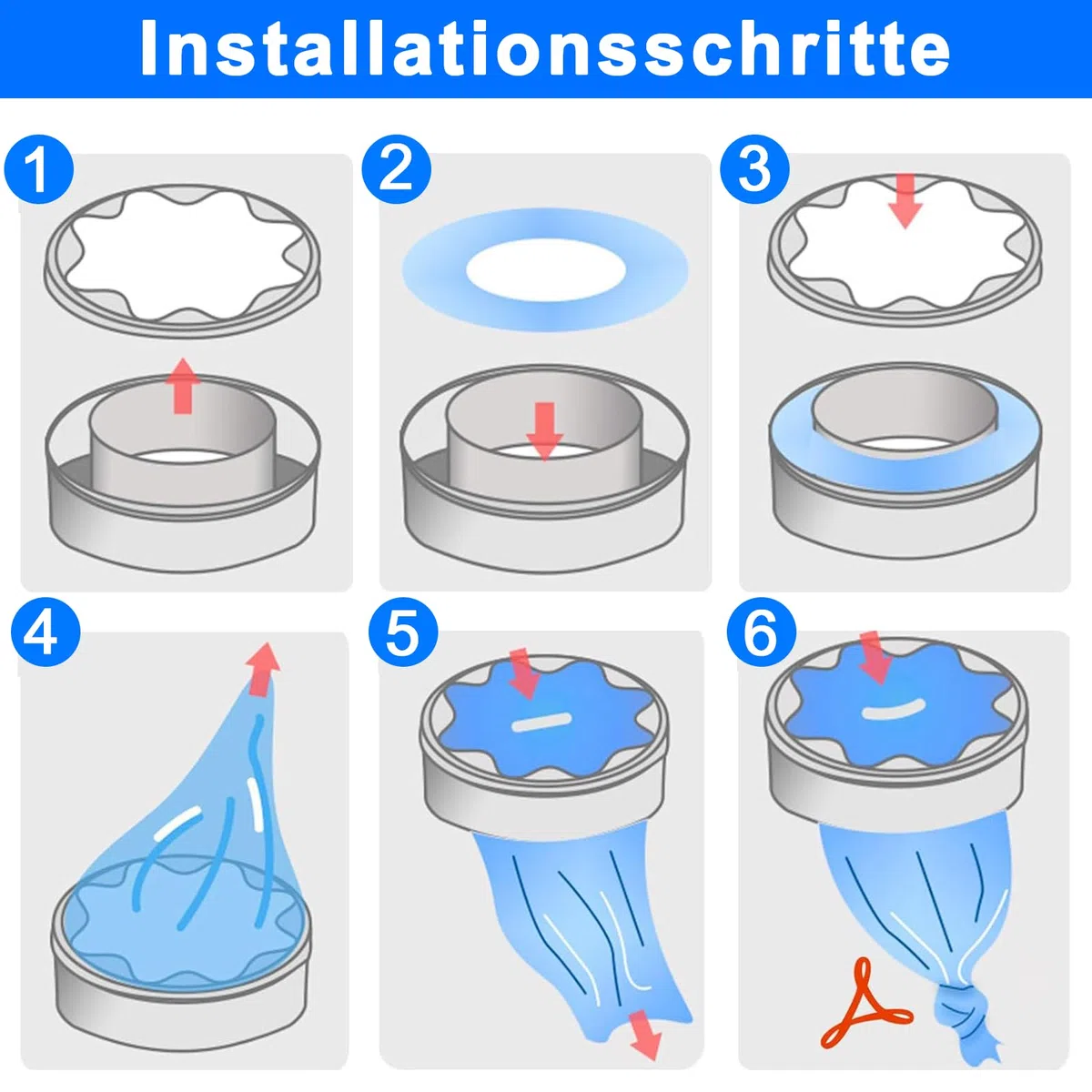 Installationsschritte

1

2

3

4

5

6