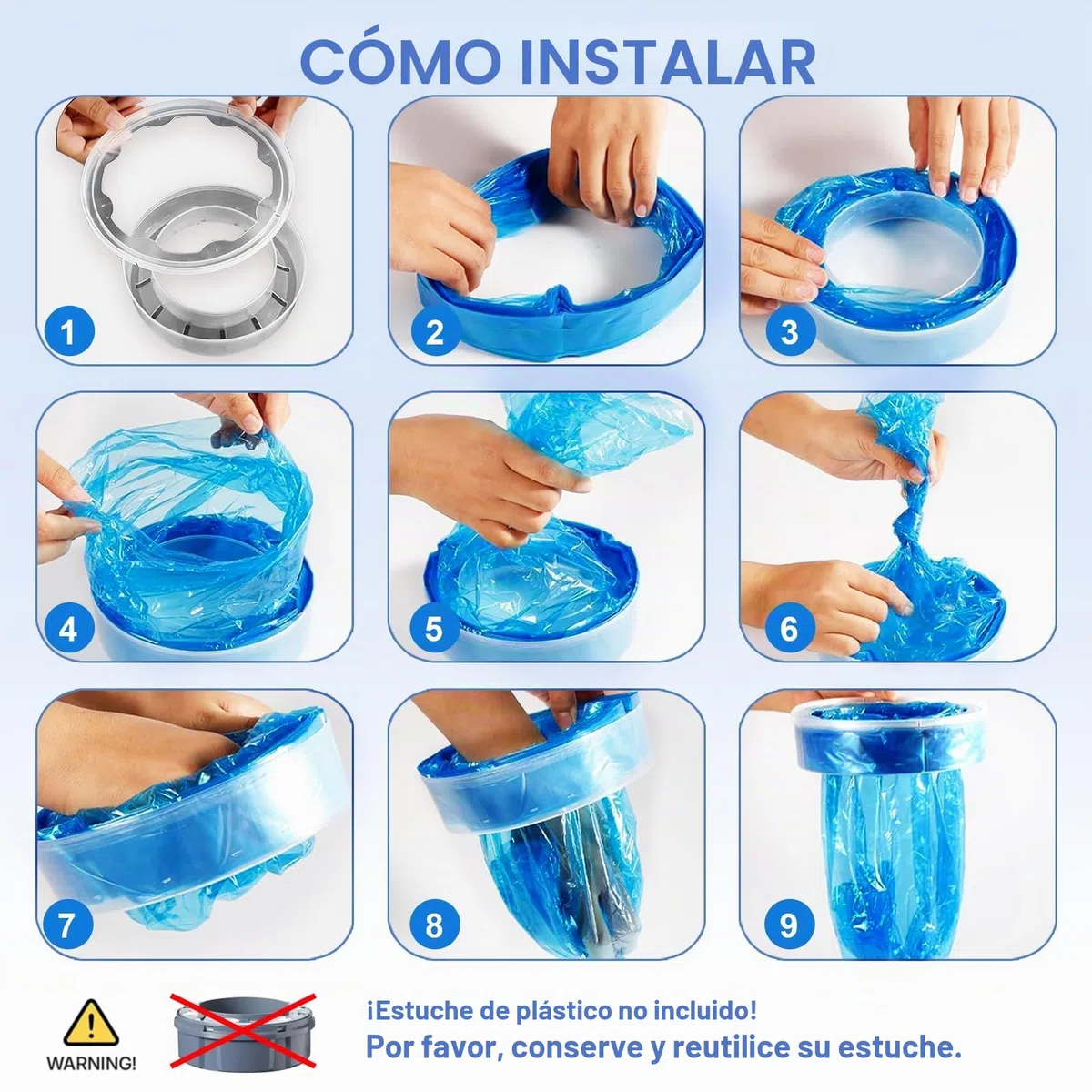 CÓMO INSTALAR

1

2

3

4

5

6

7

8

9

WARNING!

¡Estuche de plástico no incluido!
Por favor, conserve y reutilice su estuche.