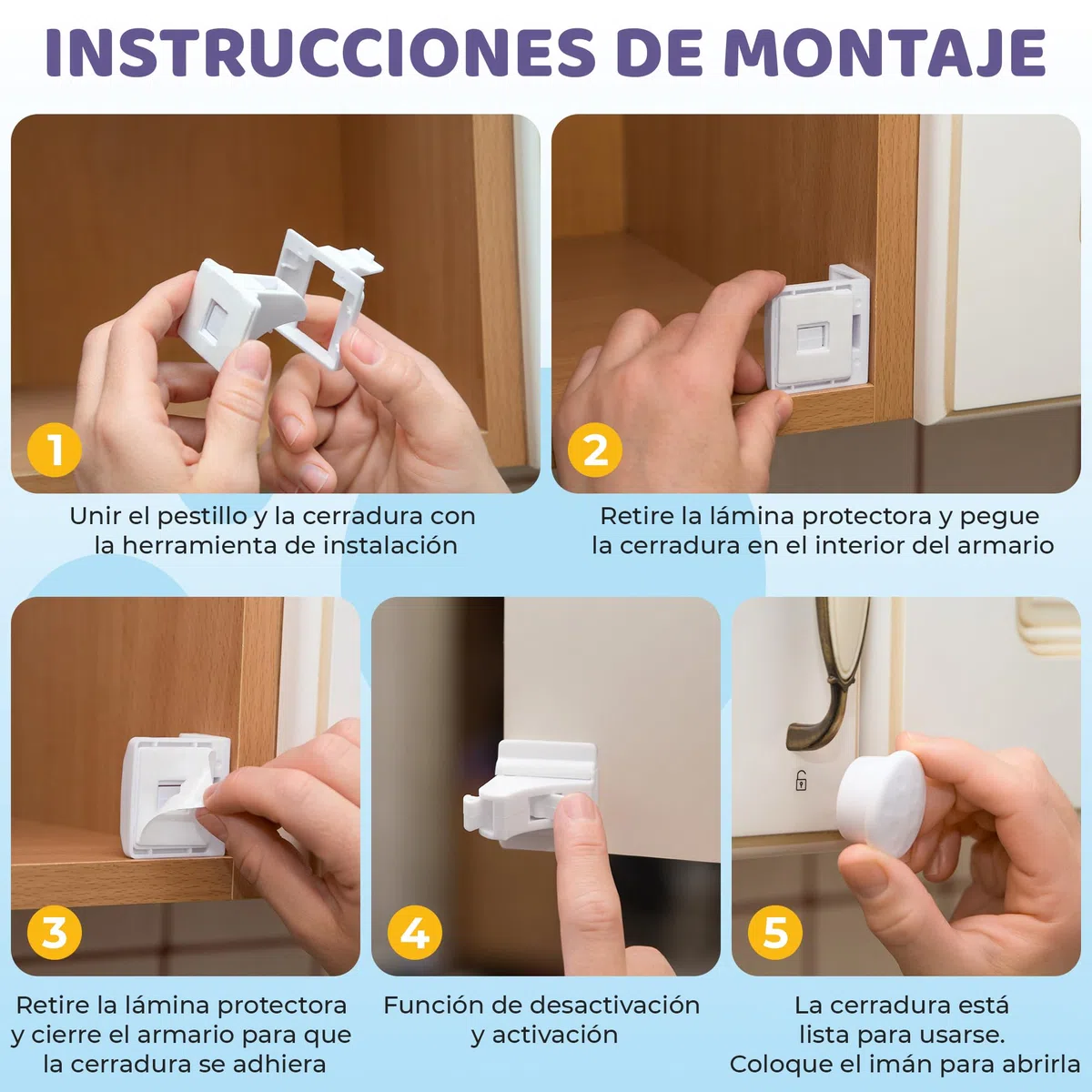 INSTRUCCIONES DE MONTAJE

1

Unir el pestillo y la cerradura con la herramienta de instalación

2

Retire la lámina protectora y pegue la cerradura en el interior del armario

3

Retire la lámina protectora y cierre el armario para que la cerradura se adhiera

4

Función de desactivación y activación

5

La cerradura está lista para usarse. Coloque el imán para abrirla