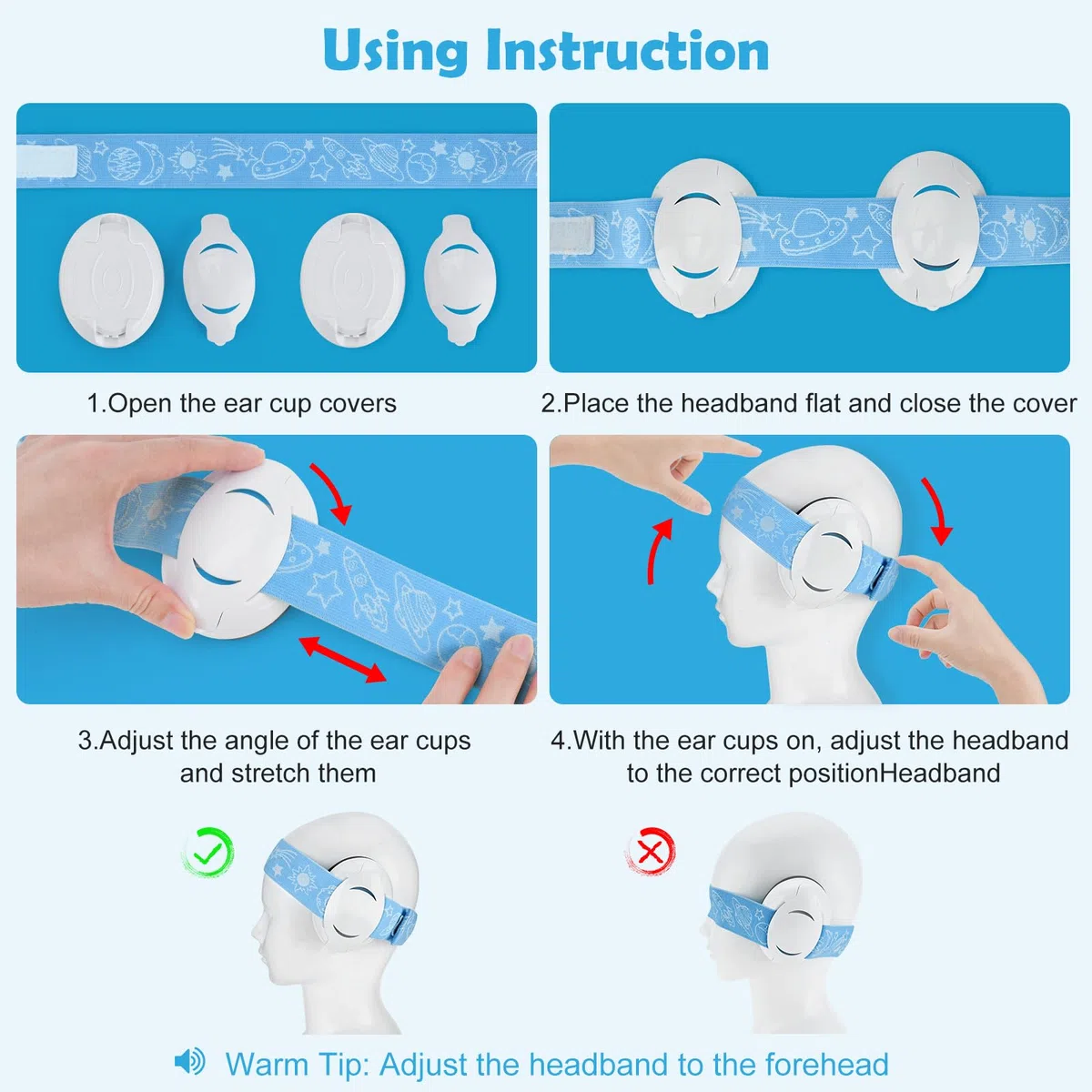 Using Instruction

1.Open the ear cup covers

2.Place the headband flat and close the cover

3.Adjust the angle of the ear cups and stretch them

4.With the ear cups on, adjust the headband to the correct positionHeadband

Warm Tip: Adjust the headband to the forehead